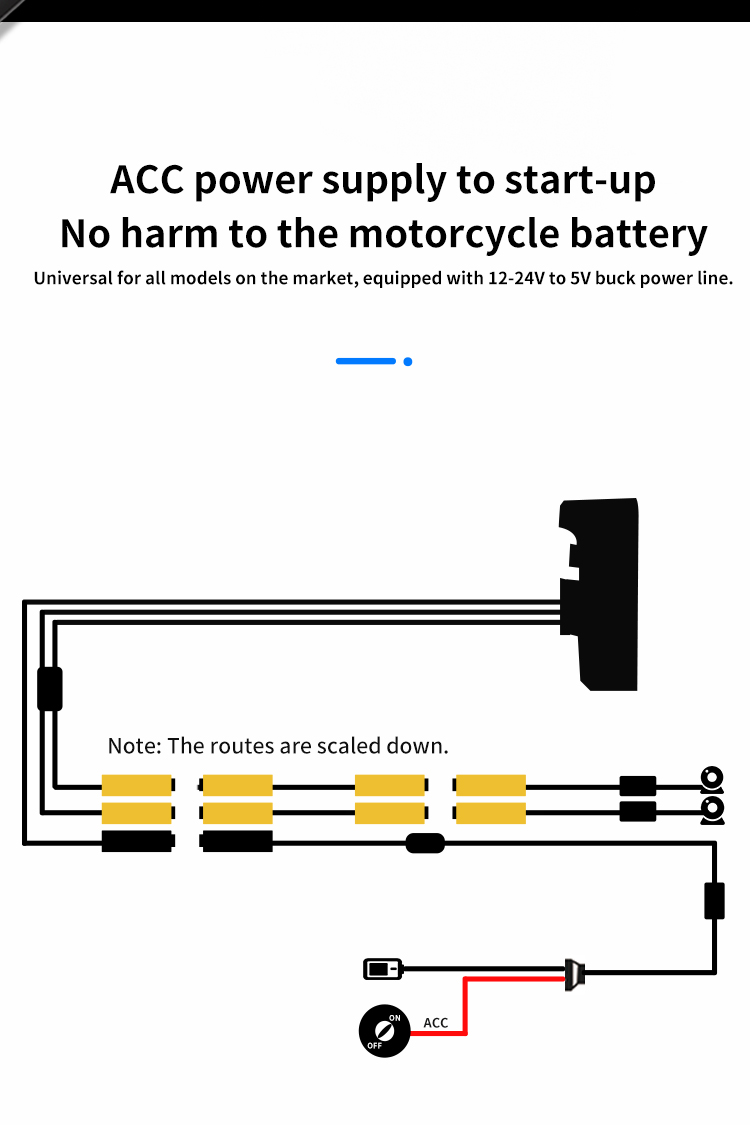 ACC power supply to start-up
No harm to the motorcycle battery

Universal for all models on the market, equipped with 12-24V to 5V buck power line.

Note: The routes are scaled down.

ON
OFF
ACC